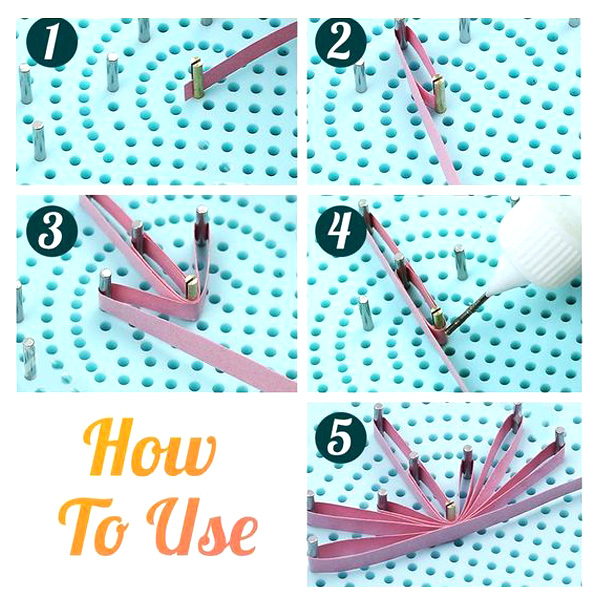 1

2

3

4

How To Use

5